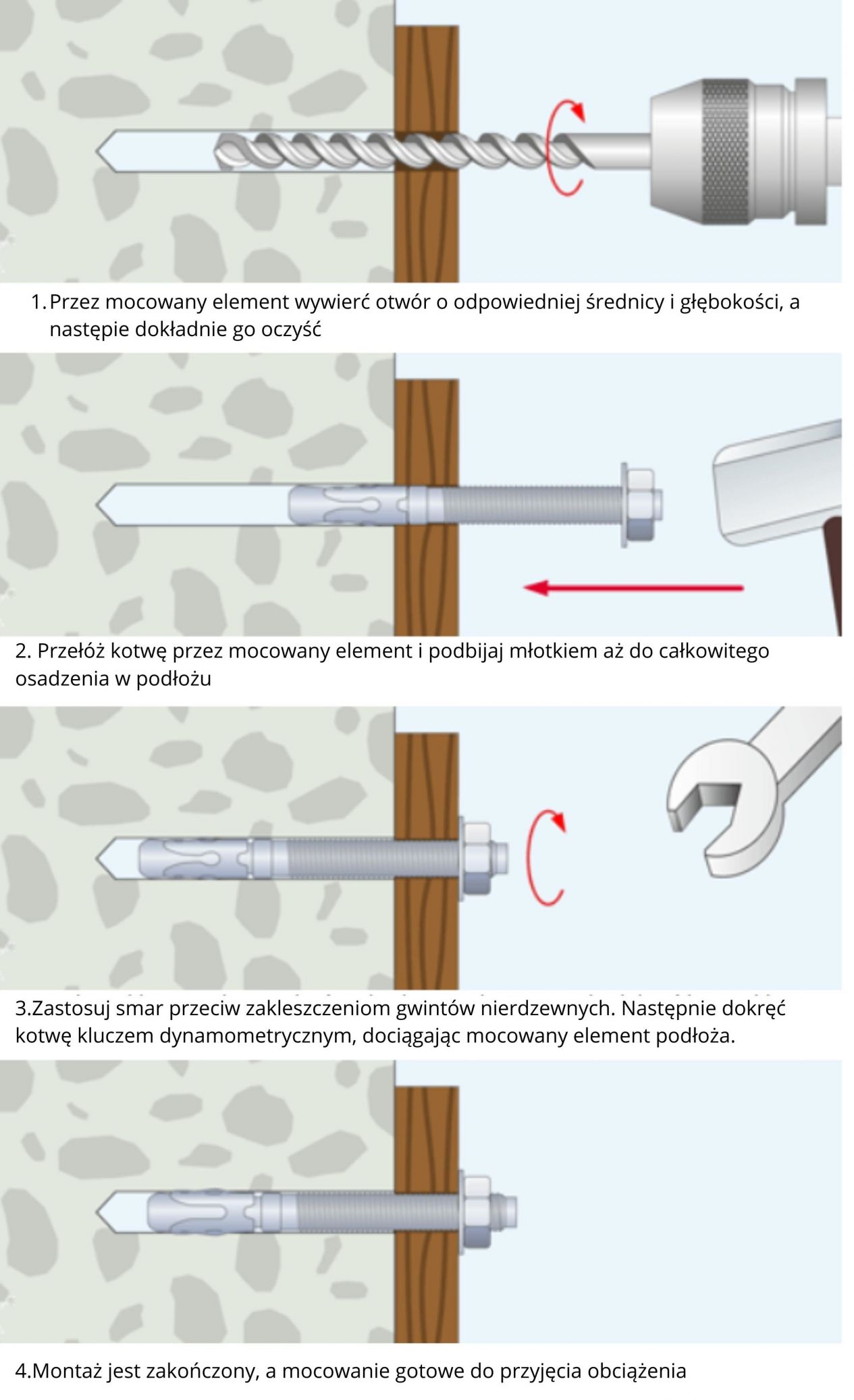 1. Przez mocowany element wywierć otwór o odpowiedniej średnicy i głębokości, a następie dokładnie go oczyść

2. Przełóż kotwę przez mocowany element i podbijaj młotkiem aż do całkowitego osadzenia w podłożu

3.Zastosuj smar przeciw zakleszczeniom gwintów nierdzewnych. Następnie dokręć kotwę kluczem dynamometrycznym, dociągając mocowany element podłoża.

4.Montaż jest zakończony, a mocowanie gotowe do przyjęcia obciążenia