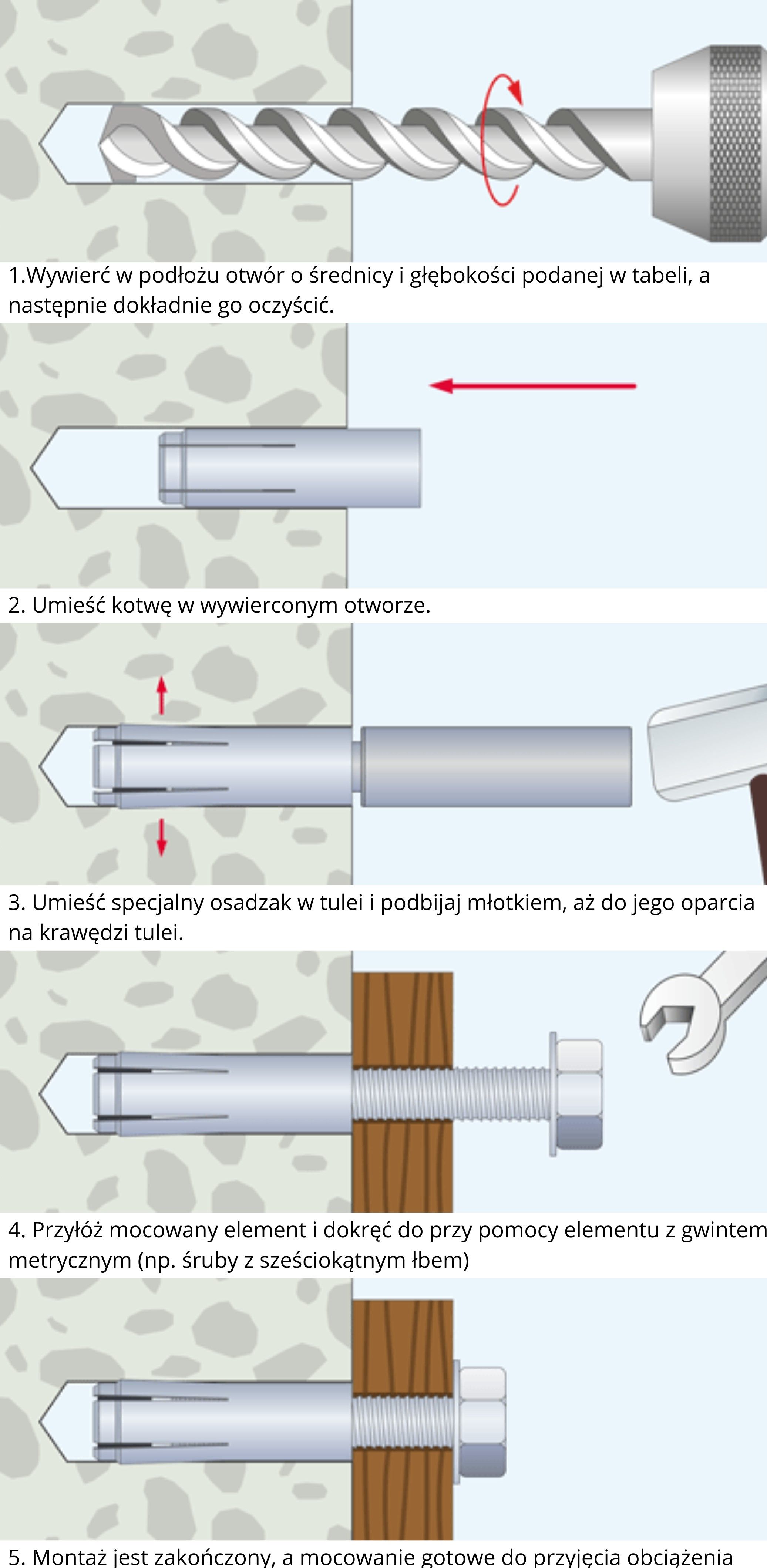 1.Wywierć w podłożu otwór o średnicy i głębokości podanej w tabeli, a następnie dokładnie go oczyścić.

2. Umieść kotwę w wywierconym otworze.

3. Umieść specjalny osadzak w tulei i podbijaj młotkiem, aż do jego oparcia na krawędzi tulei.

4. Przyłóż mocowany element i dokręć do przy pomocy elementu z gwintem metrycznym (np. śruby z sześciokątnym łbem)

5. Montaż jest zakończony, a mocowanie gotowe do przyjęcia obciążenia