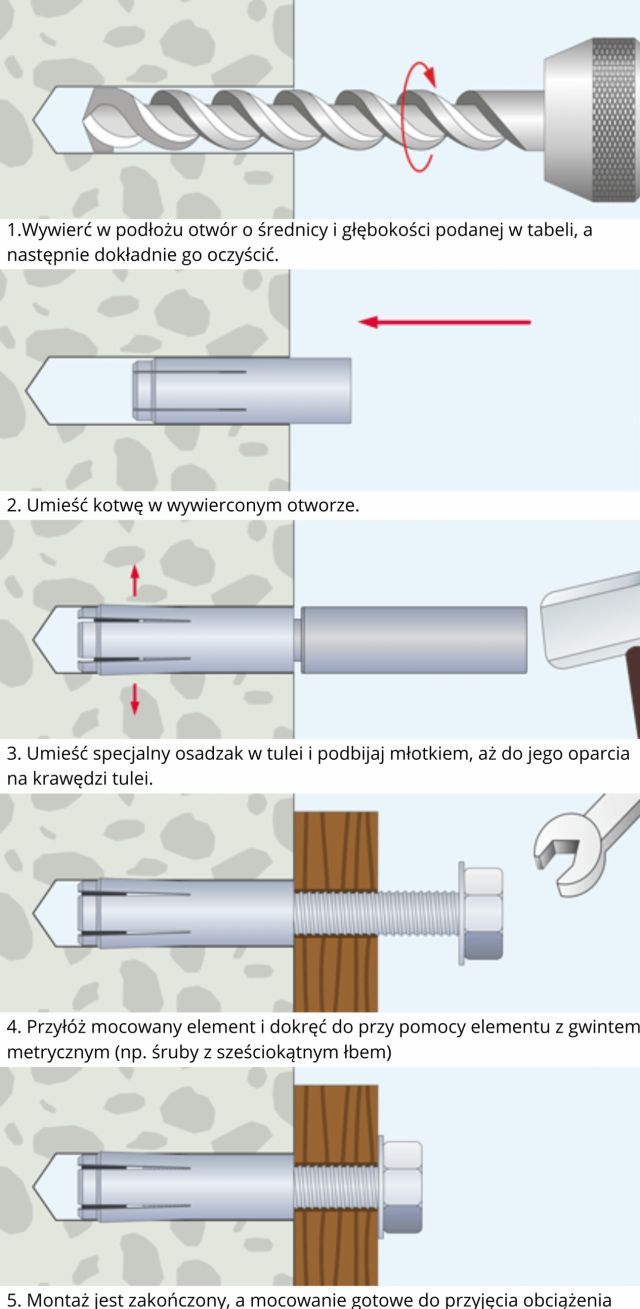 1.Wywierć w podłożu otwór o średnicy i głębokości podanej w tabeli, a następnie dokładnie go oczyścić.

2. Umieść kotwę w wywierconym otworze.

3. Umieść specjalny osadzak w tulei i podbijaj młotkiem, aż do jego oparcia na krawędzi tulei.

4. Przyłóż mocowany element i dokręć do przy pomocy elementu z gwintem metrycznym (np. śruby z sześciokątnym łbem)

5. Montaż jest zakończony, a mocowanie gotowe do przyjęcia obciążenia